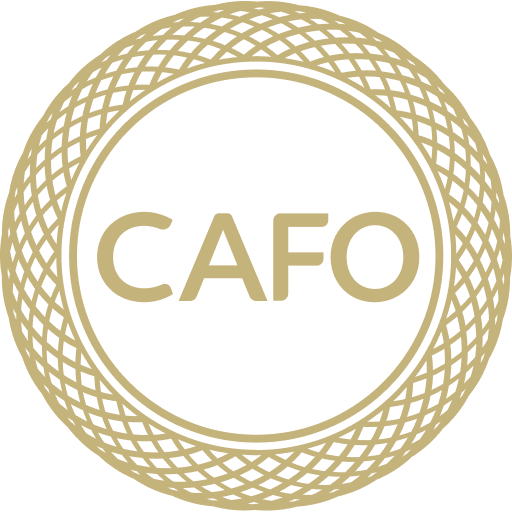 CAFO